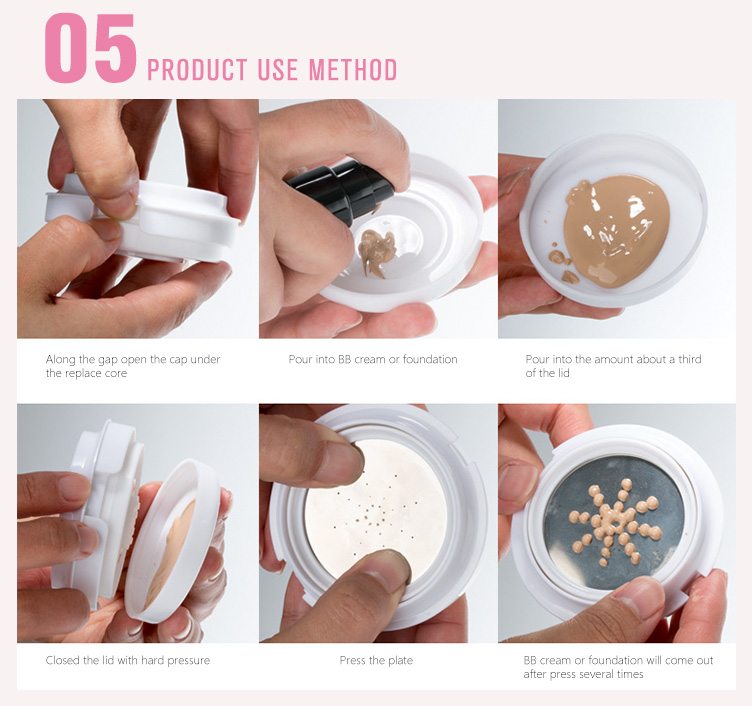 05 PRODUCT USE METHOD

Along the gap open the cap under the replace core

Pour into BB cream or foundation

Pour into the amount about a third of the lid

Closed the lid with hard pressure

Press the plate

BB cream or foundation will come out after press several times