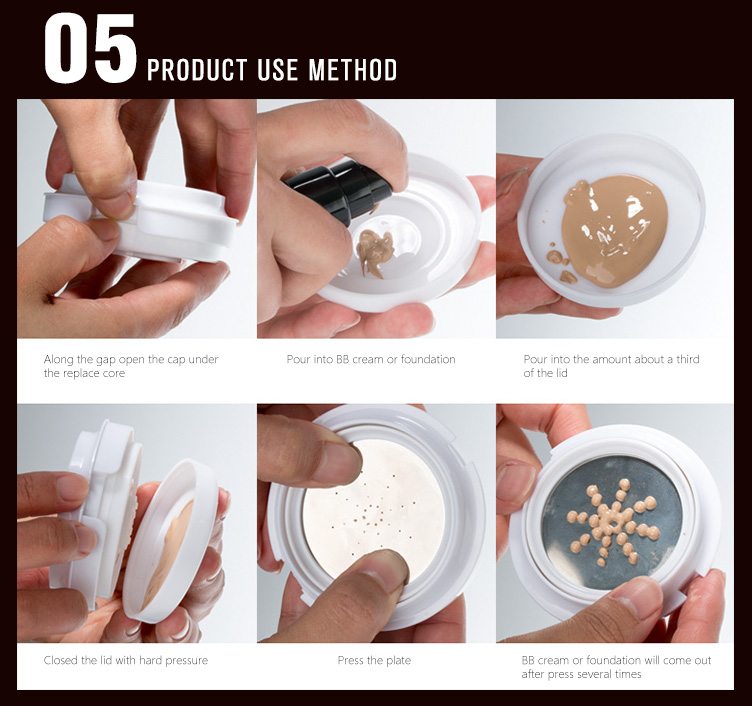 05 PRODUCT USE METHOD

Along the gap open the cap under the replace core

Pour into BB cream or foundation

Pour into the amount about a third of the lid

Closed the lid with hard pressure

Press the plate

BB cream or foundation will come out after press several times